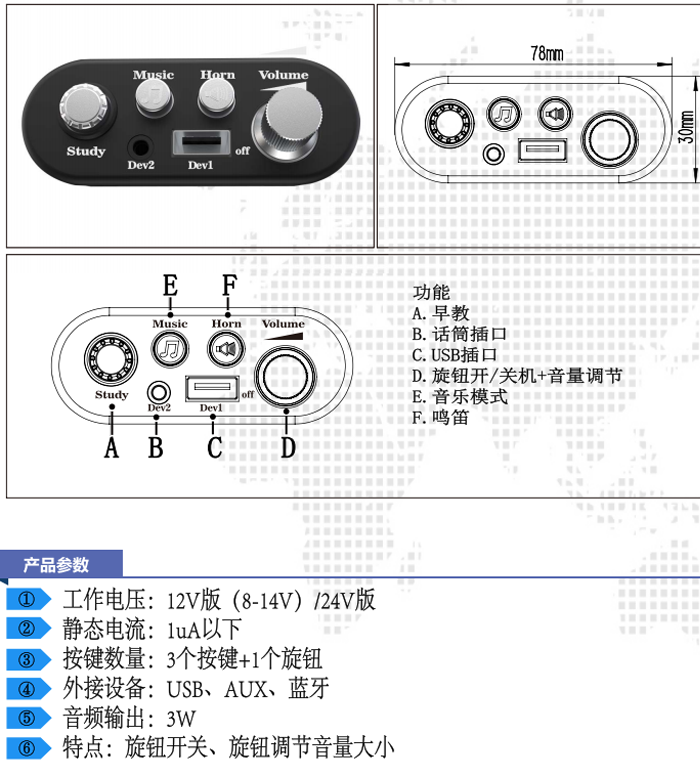 Music
Horn
Volume
Study
Dev2
Dev1
off

78mm
30mm

E
F
Music
Horn
Volume
Study
Dev2
Dev1
off
A
B
C
D

功能
A. 早教
B. 话筒插口
C. USB插口
D. 旋钮开/关机+音量调节
E. 音乐模式
F. 鸣笛

产品参数
① 工作电压：12V版（8-14V）/24V版
② 静态电流：1uA以下
③ 按键数量：3个按键+1个旋钮
④ 外接设备：USB、AUX、蓝牙
⑤ 音频输出：3W
⑥ 特点：旋钮开关、旋钮调节音量大小